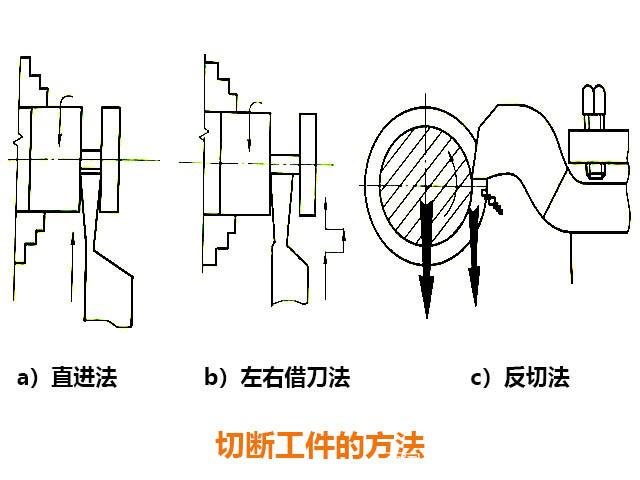 a）直进法

b）左右借刀法

c）反切法

切断工件的方法